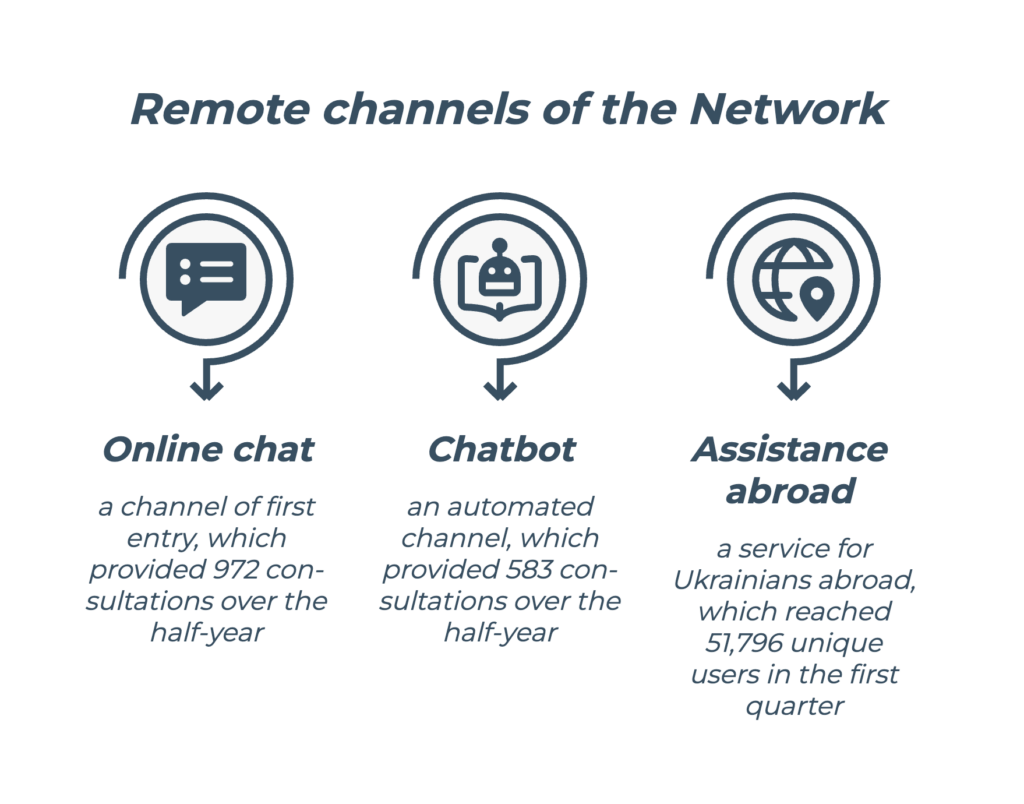 Remote channels of the Network

Online chat

a channel of first entry, which provided 972 consultations over the half-year

Chatbot

an automated channel, which provided 583 consultations over the half-year

Assistance abroad

a service for Ukrainians abroad, which reached 51,796 unique users in the first quarter